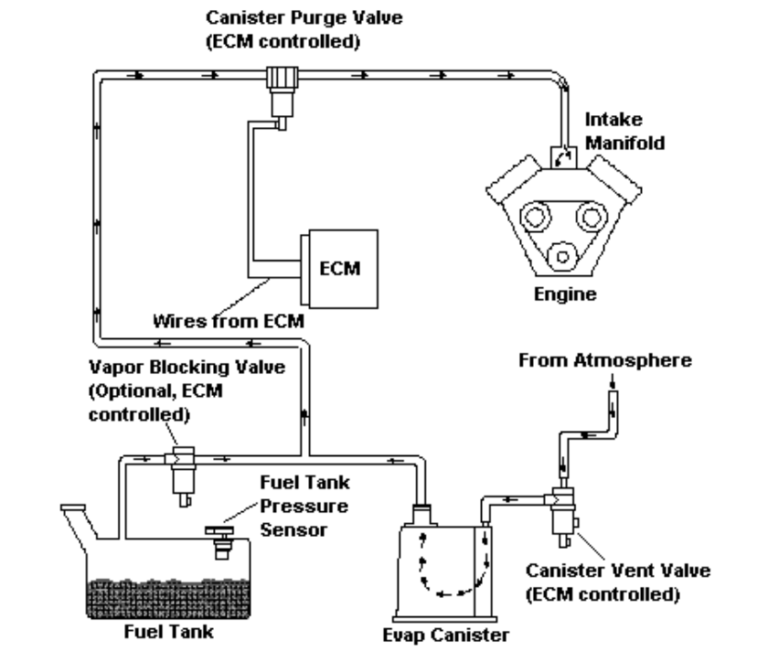 Canister Purge Valve
(ECM controlled)

Intake
Manifold

ECM

Engine

Wires from ECM

Vapor Blocking Valve
(Optional, ECM
controlled)

From Atmosphere

Fuel Tank
Pressure
Sensor

Canister Vent Valve
(ECM controlled)

Fuel Tank

Evap Canister