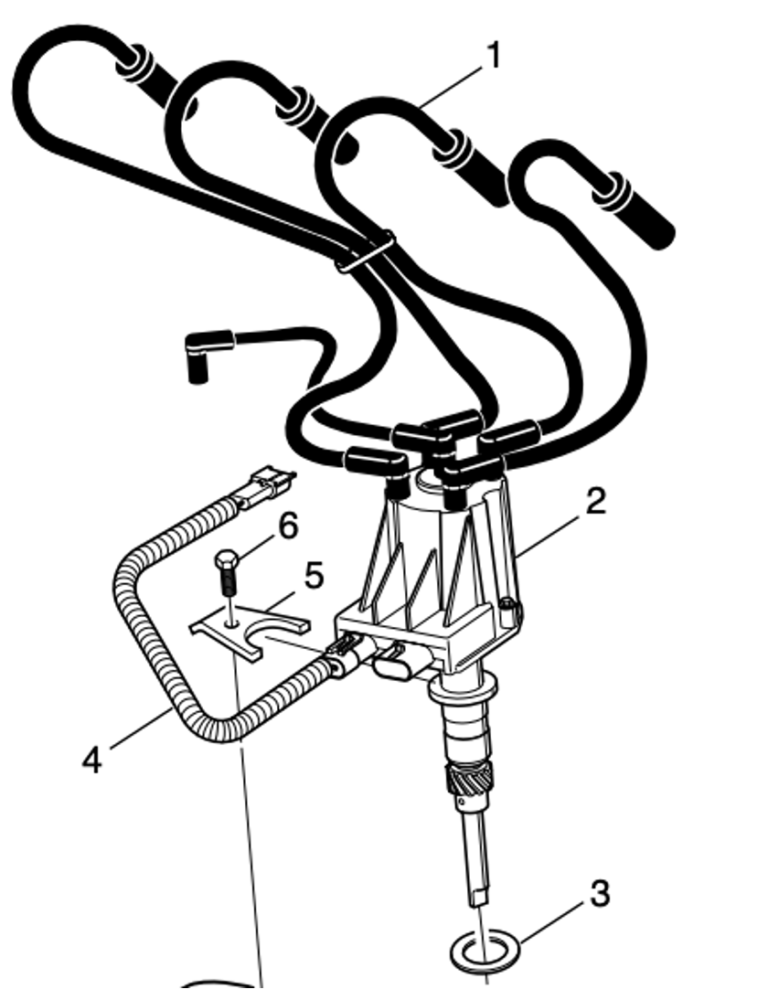 1
2
6
5
4
3