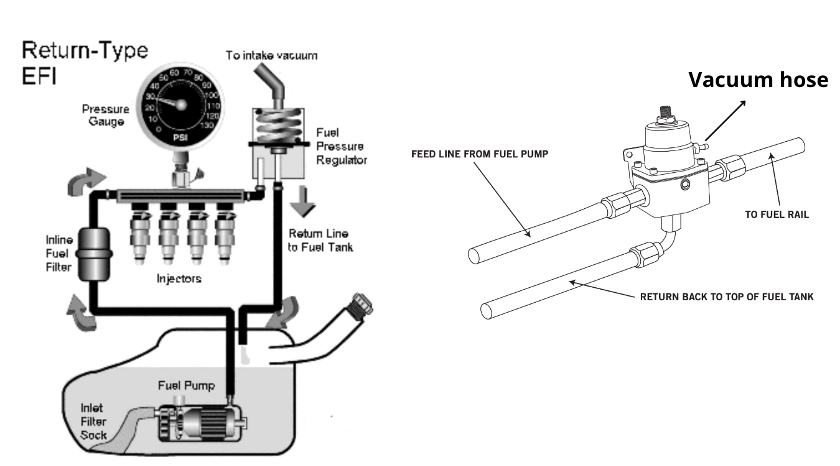 Return-Type EFI

To intake vacuum

Pressure Gauge

0 10 20 30 40 50 60 70 80 90 100 110 120 130
PSI

Fuel Pressure Regulator

Inline Fuel Filter

Injectors

Return Line to Fuel Tank

Fuel Pump

Inlet Filter Sock

Vacuum hose

FEED LINE FROM FUEL PUMP

TO FUEL RAIL

RETURN BACK TO TOP OF FUEL TANK