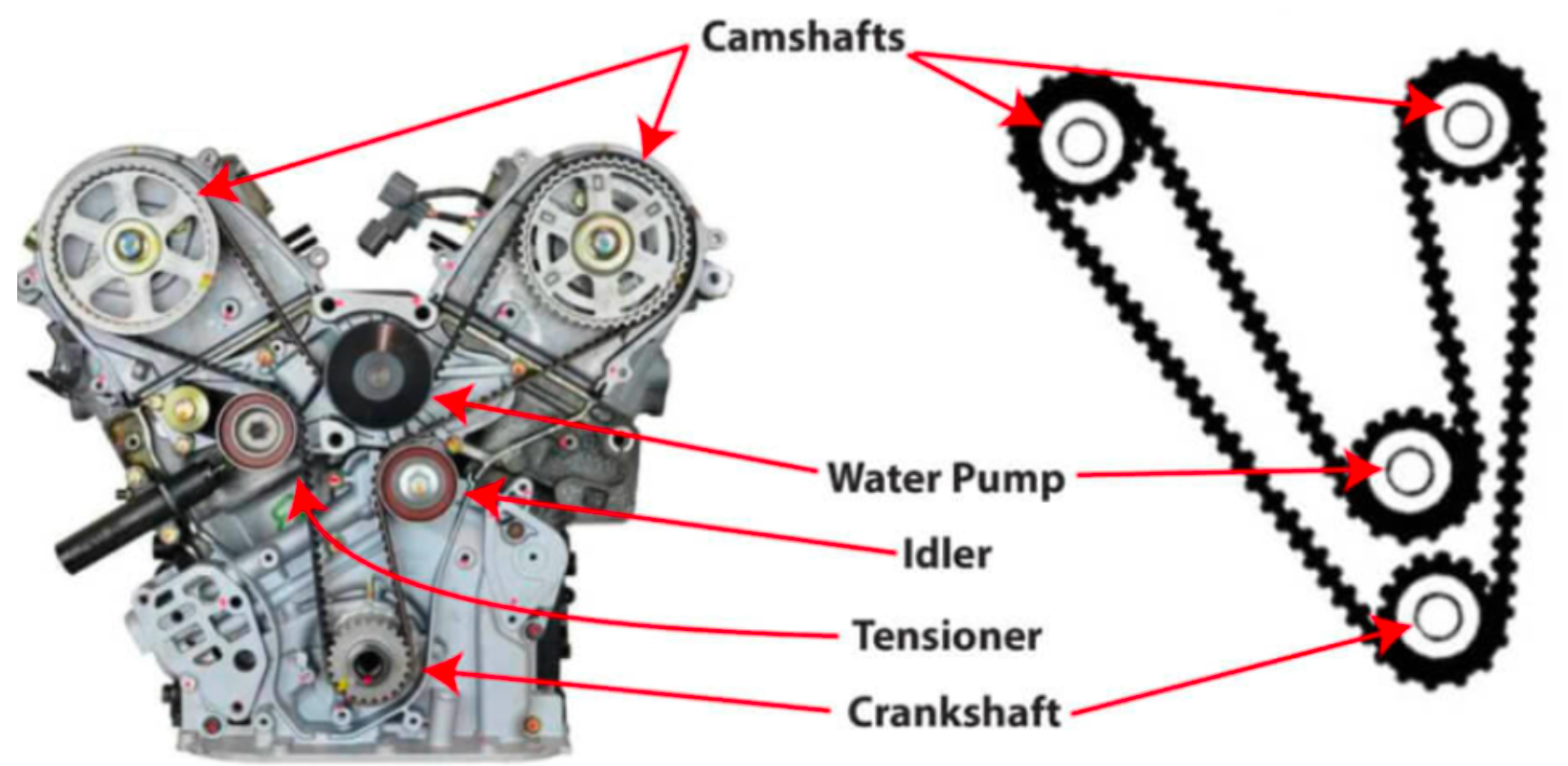 Camshafts
Water Pump
Idler
Tensioner
Crankshaft