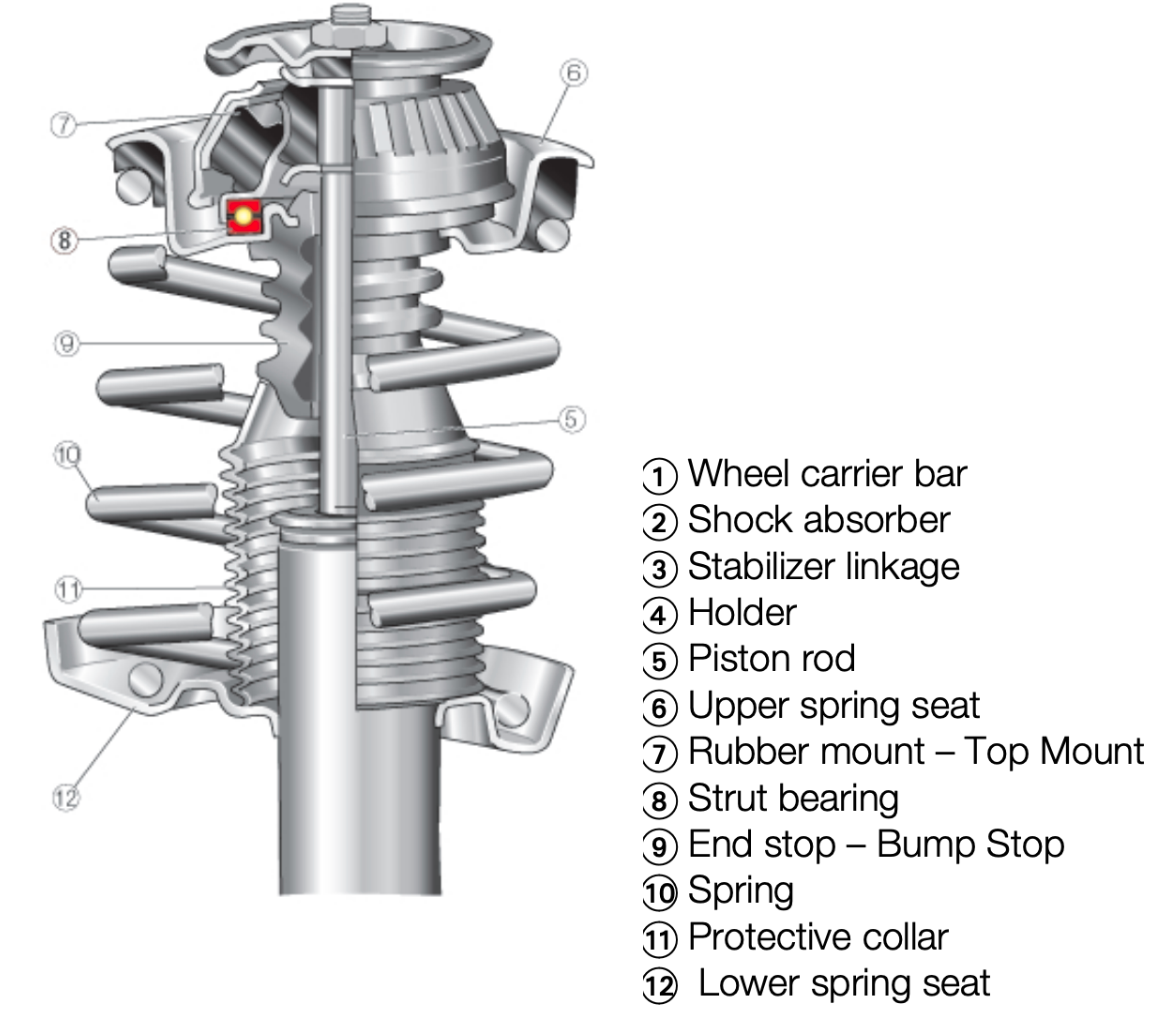 7
6
8
9
5
10
11
12

1 Wheel carrier bar
2 Shock absorber
3 Stabilizer linkage
4 Holder
5 Piston rod
6 Upper spring seat
7 Rubber mount – Top Mount
8 Strut bearing
9 End stop – Bump Stop
10 Spring
11 Protective collar
12 Lower spring seat