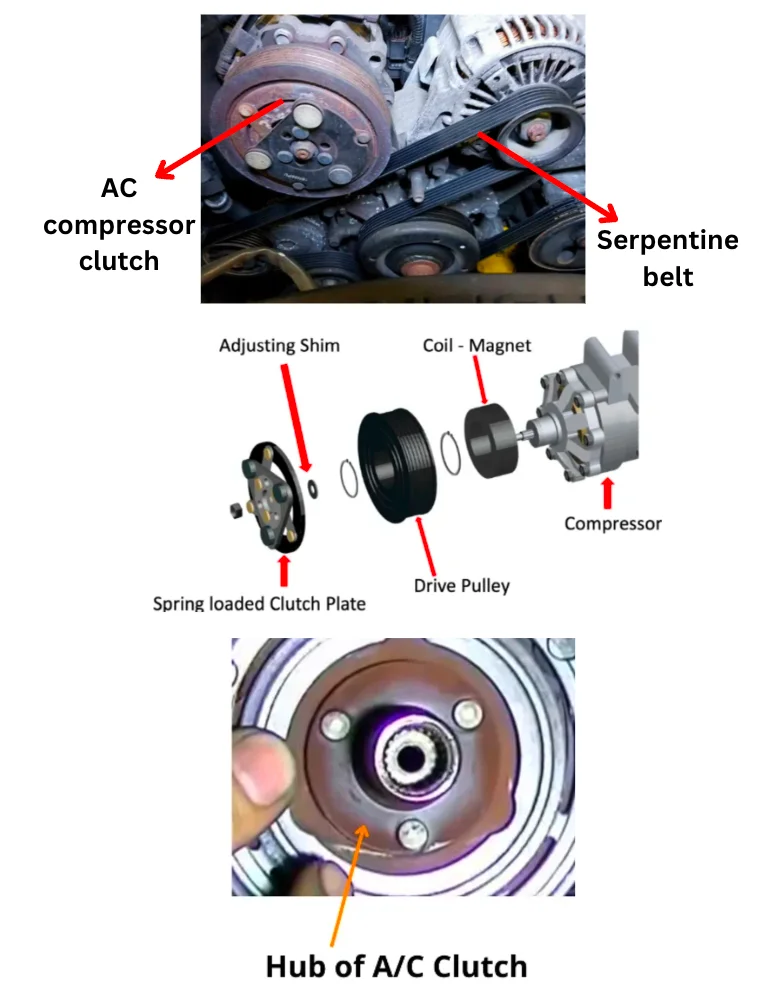 AC compressor clutch

Serpentine belt

Adjusting Shim

Coil - Magnet

Compressor

Spring loaded Clutch Plate

Drive Pulley

Hub of A/C Clutch